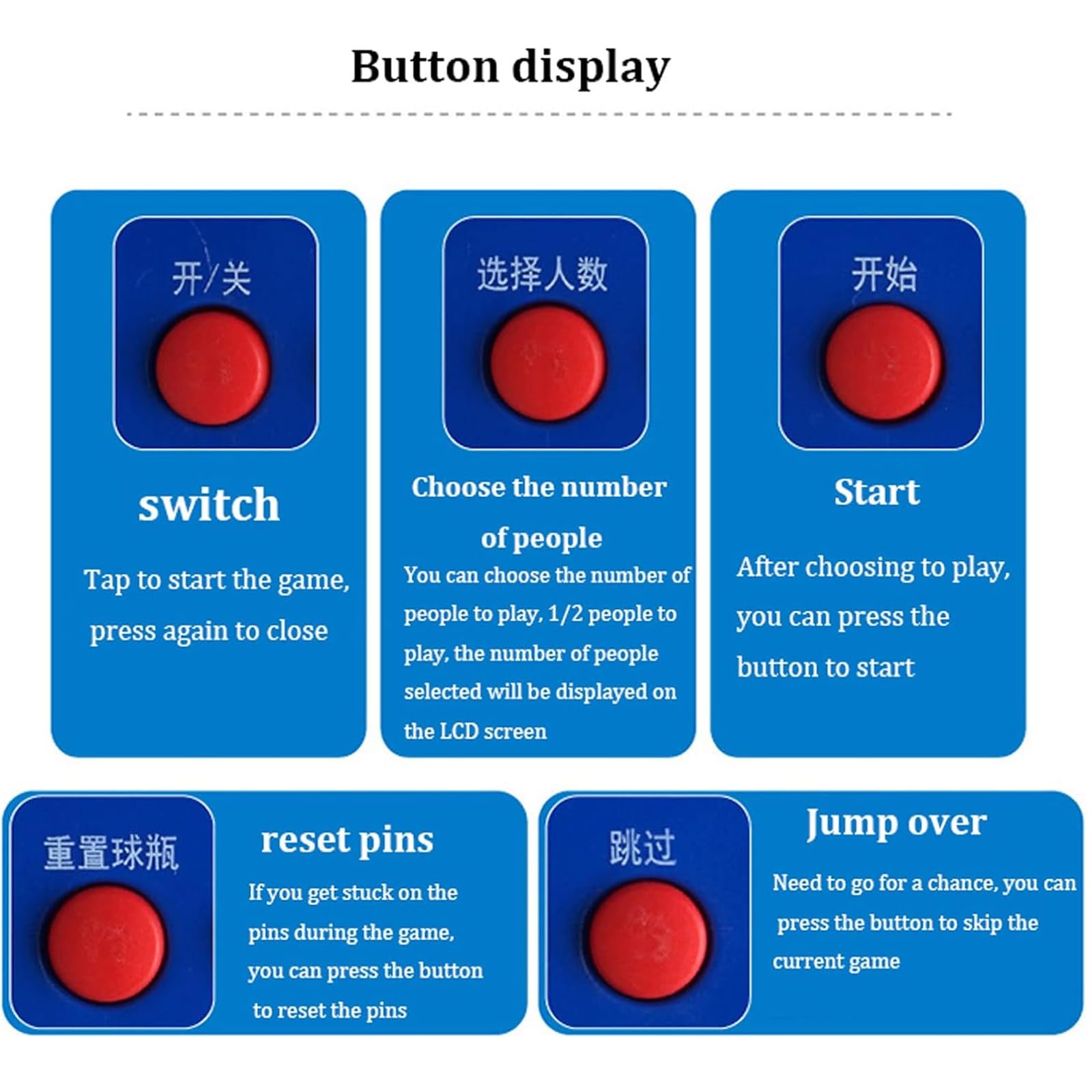 Button display

开/关

switch

Tap to start the game, press again to close

选择人数

Choose the number of people

You can choose the number of people to play, 1/2 people to play, the number of people selected will be displayed on the LCD screen

开始

Start

After choosing to play, you can press the button to start

重置球瓶

reset pins

If you get stuck on the pins during the game, you can press the button to reset the pins

跳过

Jump over

Need to go for a chance, you can press the button to skip the current game